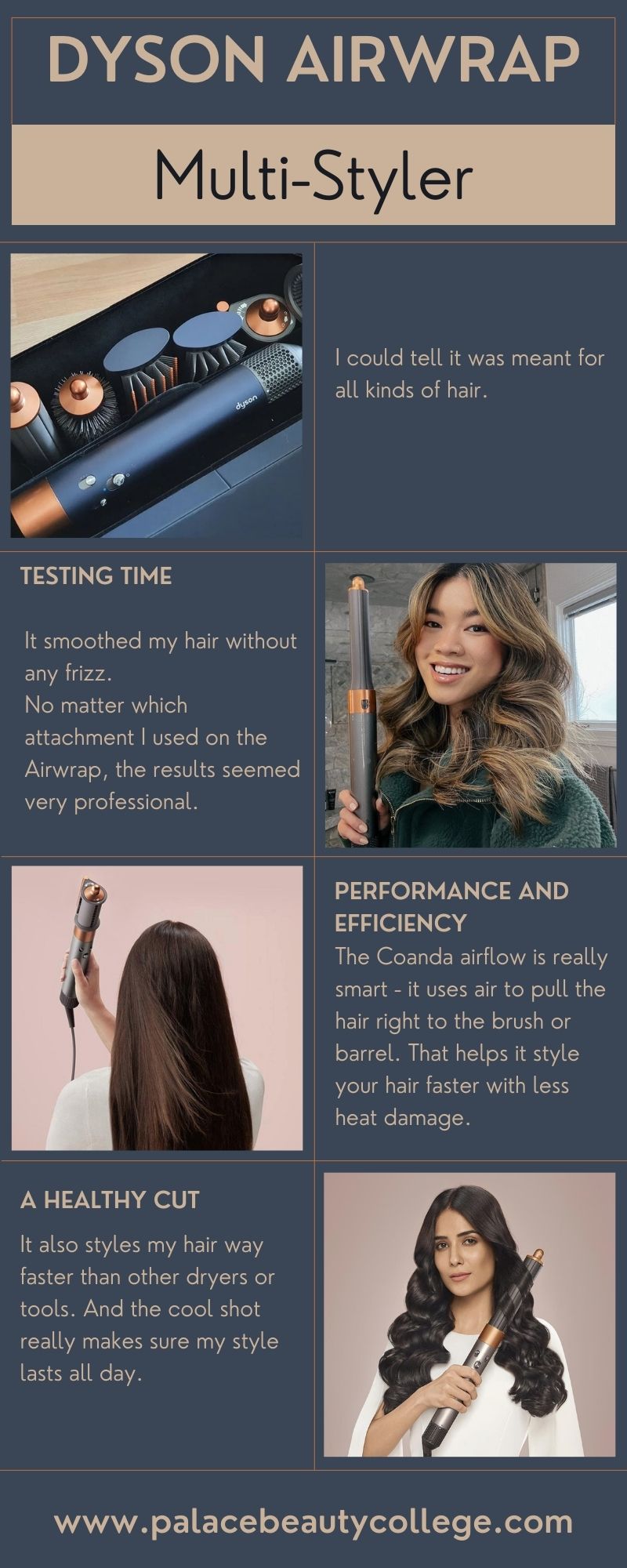 DYSON AIRWRAP

Multi-Styler

dyson

I could tell it was meant for all kinds of hair.

TESTING TIME

It smoothed my hair without any frizz.
No matter which attachment I used on the Airwrap, the results seemed very professional.

PERFORMANCE AND EFFICIENCY
The Coanda airflow is really smart - it uses air to pull the hair right to the brush or barrel. That helps it style your hair faster with less heat damage.

A HEALTHY CUT

It also styles my hair way faster than other dryers or tools. And the cool shot really makes sure my style lasts all day.

www.palacebeautycollege.com